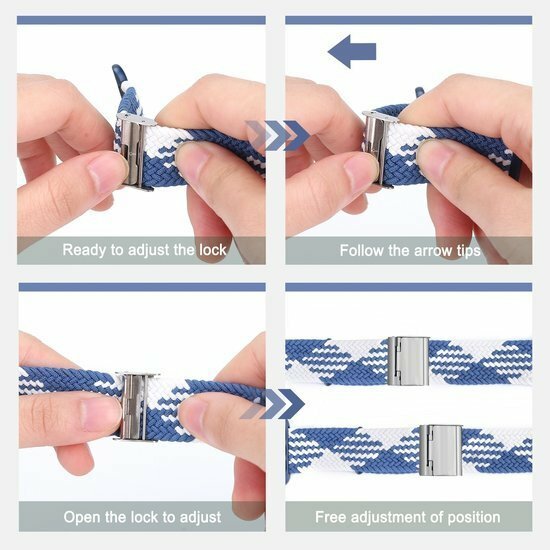 Ready to adjust the lock

Follow the arrow tips

Open the lock to adjust

Free adjustment of position