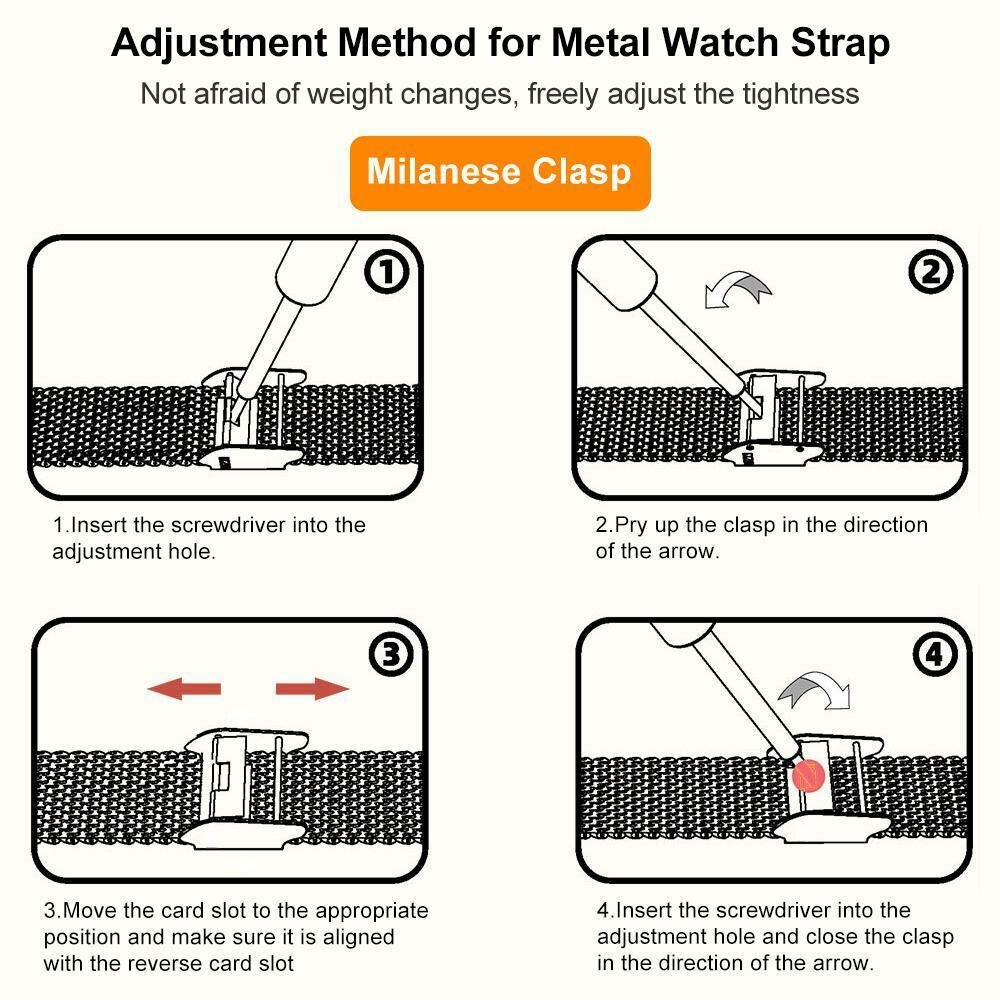 Adjustment Method for Metal Watch Strap

Not afraid of weight changes, freely adjust the tightness

Milanese Clasp

①

1.Insert the screwdriver into the adjustment hole.

②

2.Pry up the clasp in the direction of the arrow.

③

3.Move the card slot to the appropriate position and make sure it is aligned with the reverse card slot

④

4.Insert the screwdriver into the adjustment hole and close the clasp in the direction of the arrow.