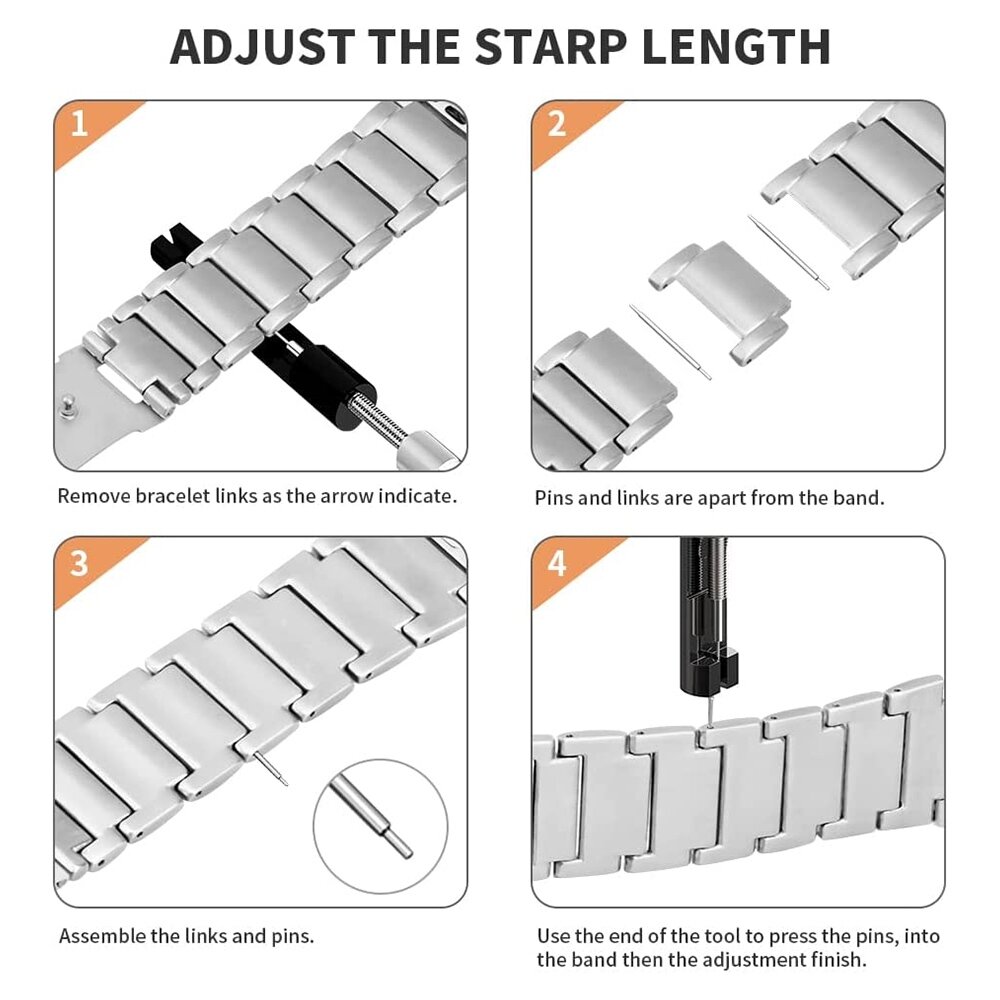 ADJUST THE STARP LENGTH

1

Remove bracelet links as the arrow indicate.

2

Pins and links are apart from the band.

3

Assemble the links and pins.

4

Use the end of the tool to press the pins, into the band then the adjustment finish.