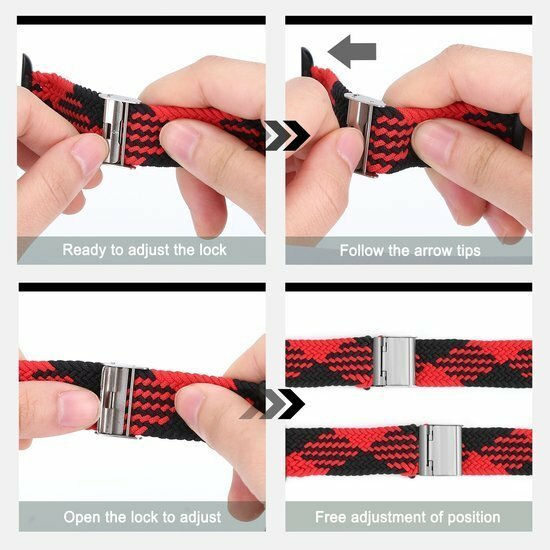 Ready to adjust the lock

Follow the arrow tips

Open the lock to adjust

Free adjustment of position