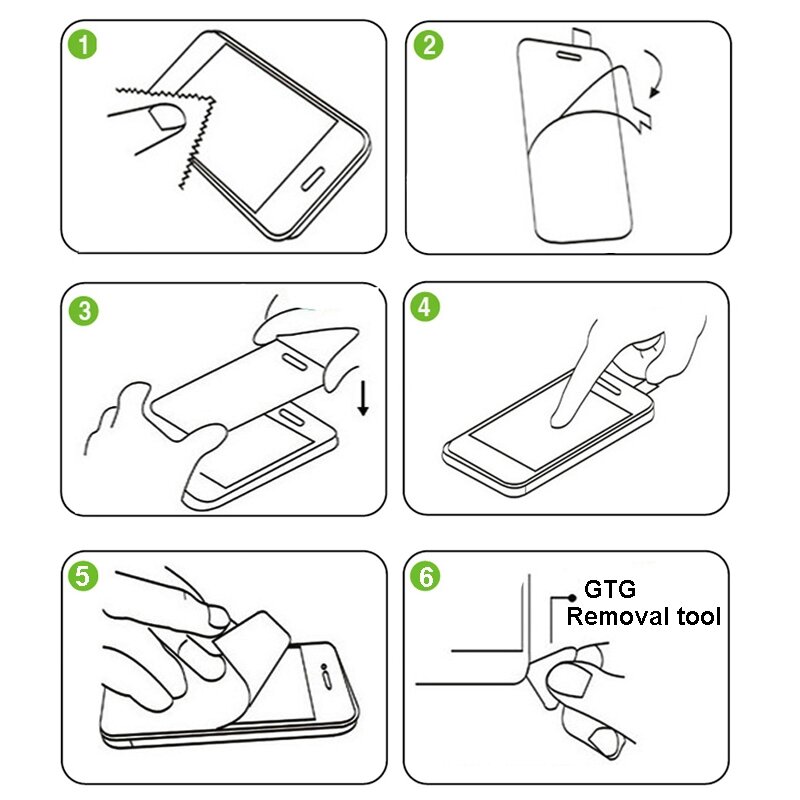 1

2

3

4

5

6

GTG
Removal tool